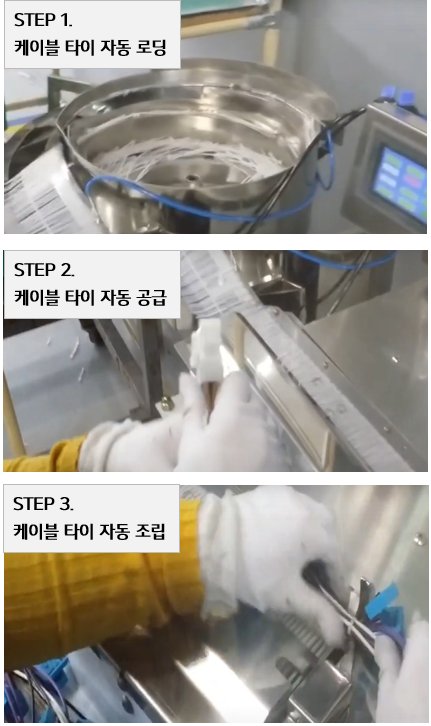 STEP 1.
케이블 타이 자동 로딩

STEP 2.
케이블 타이 자동 공급

STEP 3.
케이블 타이 자동 조립