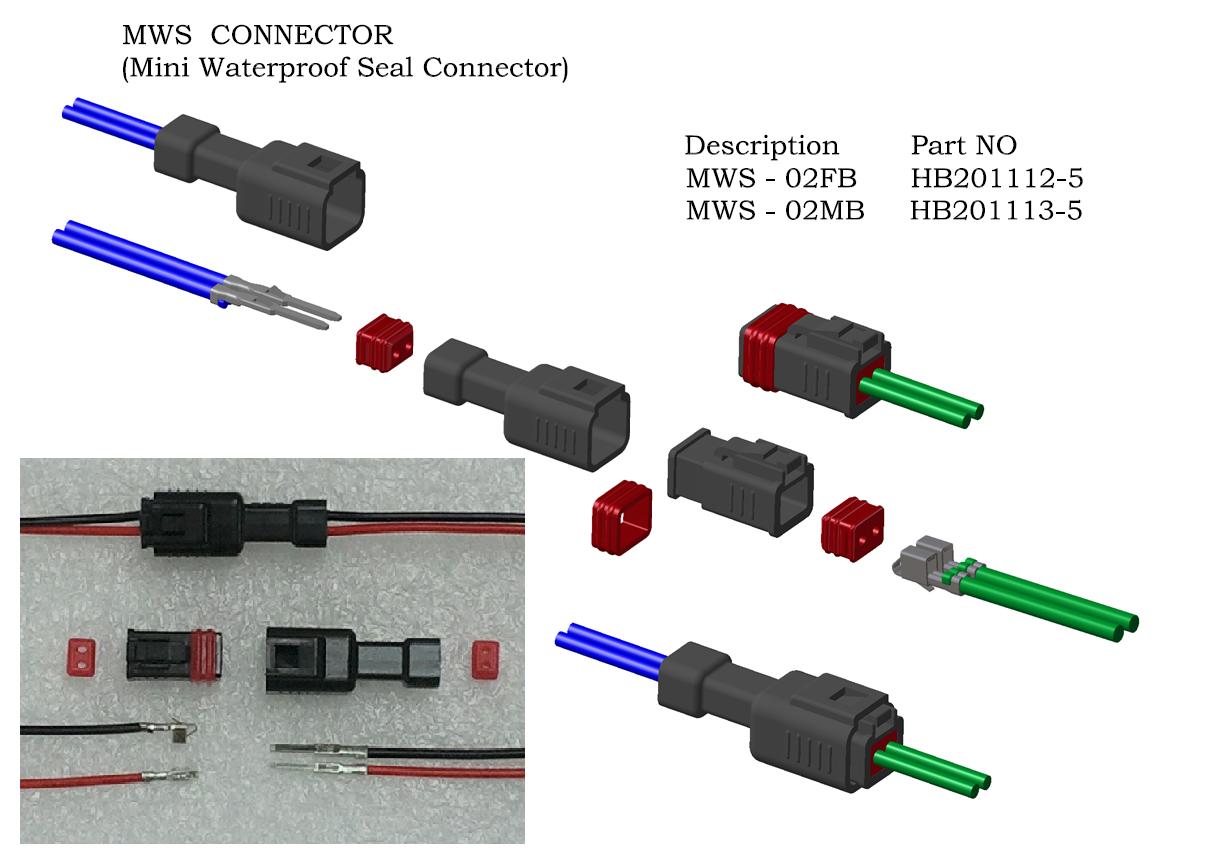 MWS CONNECTOR
(Mini Waterproof Seal Connector)

| Description | Part NO |
|---|---|
| MWS - 02FB | HB201112-5 |
| MWS - 02MB | HB201113-5 |